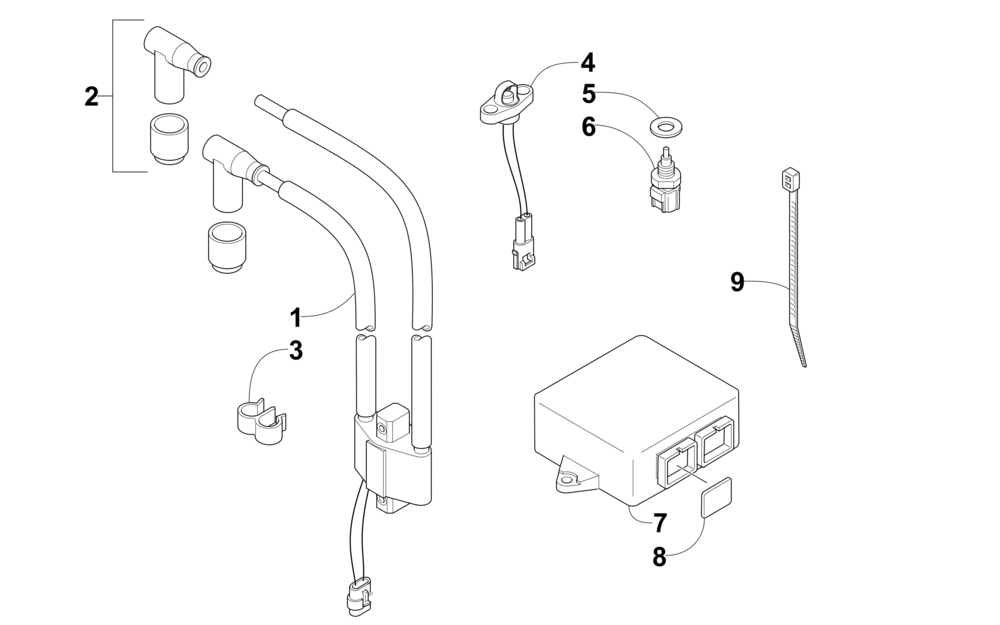 2
4
5
6
9
1
3
7
8